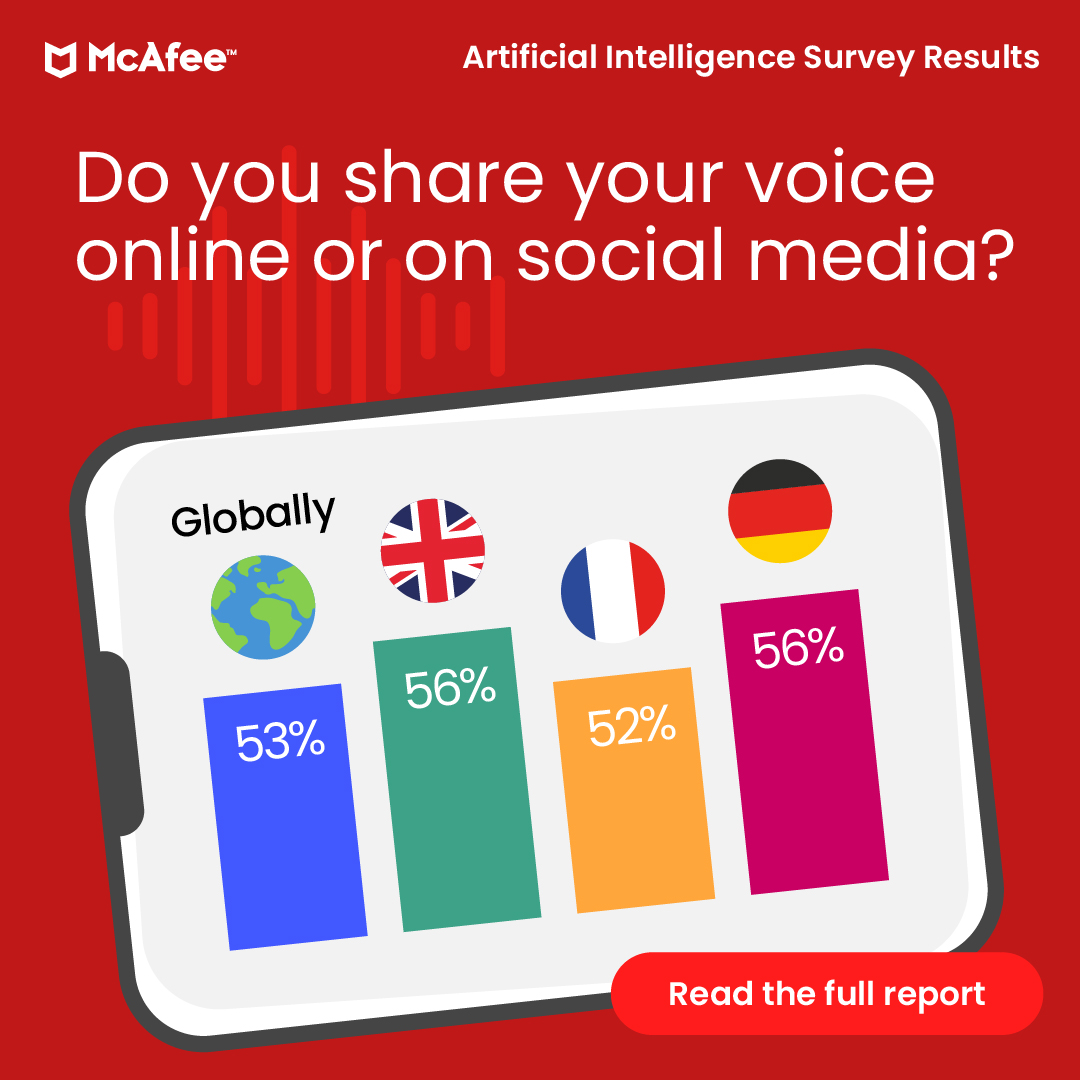 McAfee™

Artificial Intelligence Survey Results

Do you share your voice online or on social media?

Globally

53%

56%

52%

56%

Read the full report