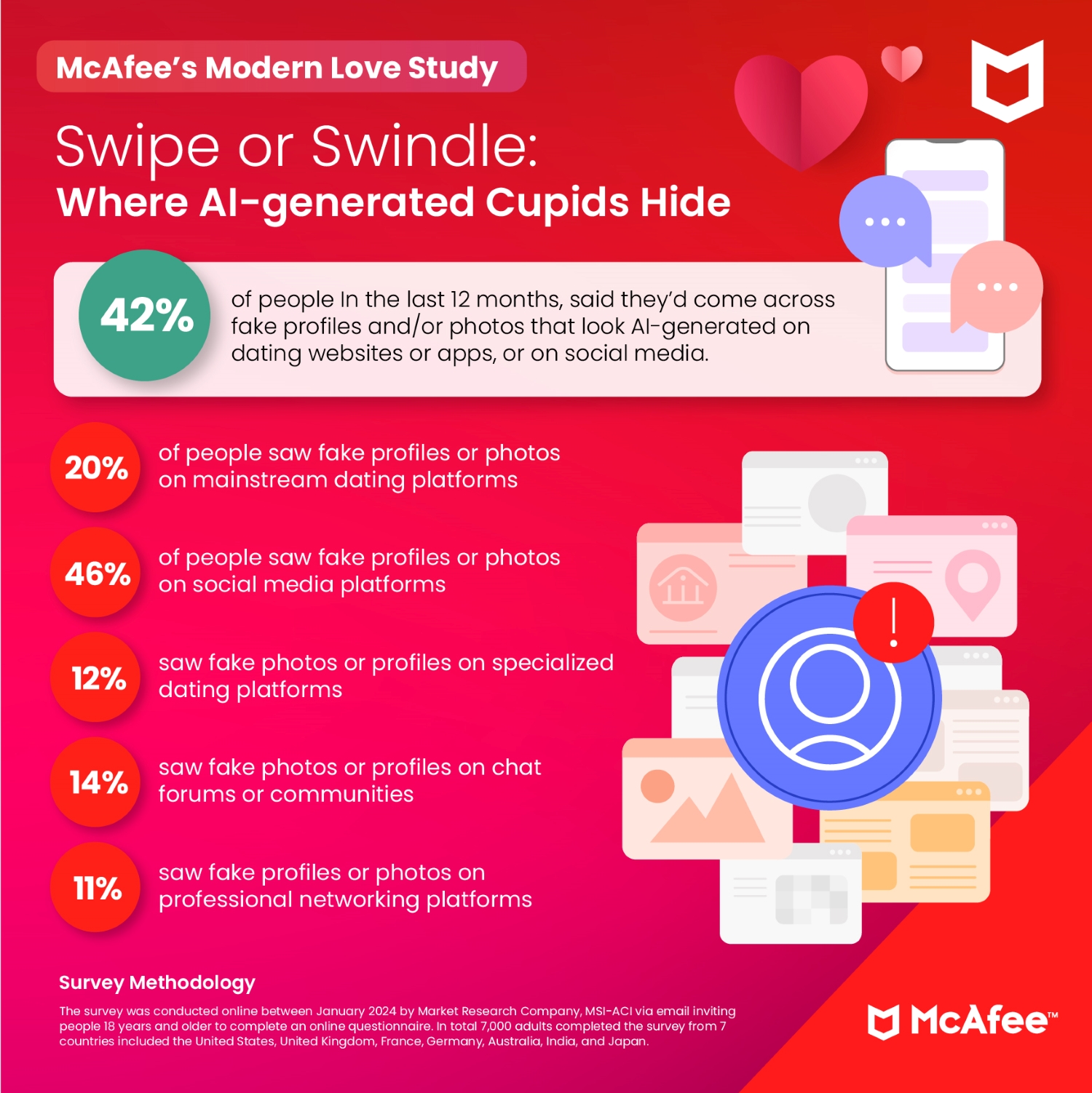 McAfee's Modern Love Study

Swipe or Swindle:
Where AI-generated Cupids Hide

42% of people In the last 12 months, said they'd come across fake profiles and/or photos that look AI-generated on dating websites or apps, or on social media.

20% of people saw fake profiles or photos on mainstream dating platforms

46% of people saw fake profiles or photos on social media platforms

12% saw fake photos or profiles on specialized dating platforms

14% saw fake photos or profiles on chat forums or communities

11% saw fake profiles or photos on professional networking platforms

Survey Methodology

The survey was conducted online between January 2024 by Market Research Company, MSI-ACI via email inviting people 18 years and older to complete an online questionnaire. In total 7,000 adults completed the survey from 7 countries included the United States, United Kingdom, France, Germany, Australia, India, and Japan.

McAfee™